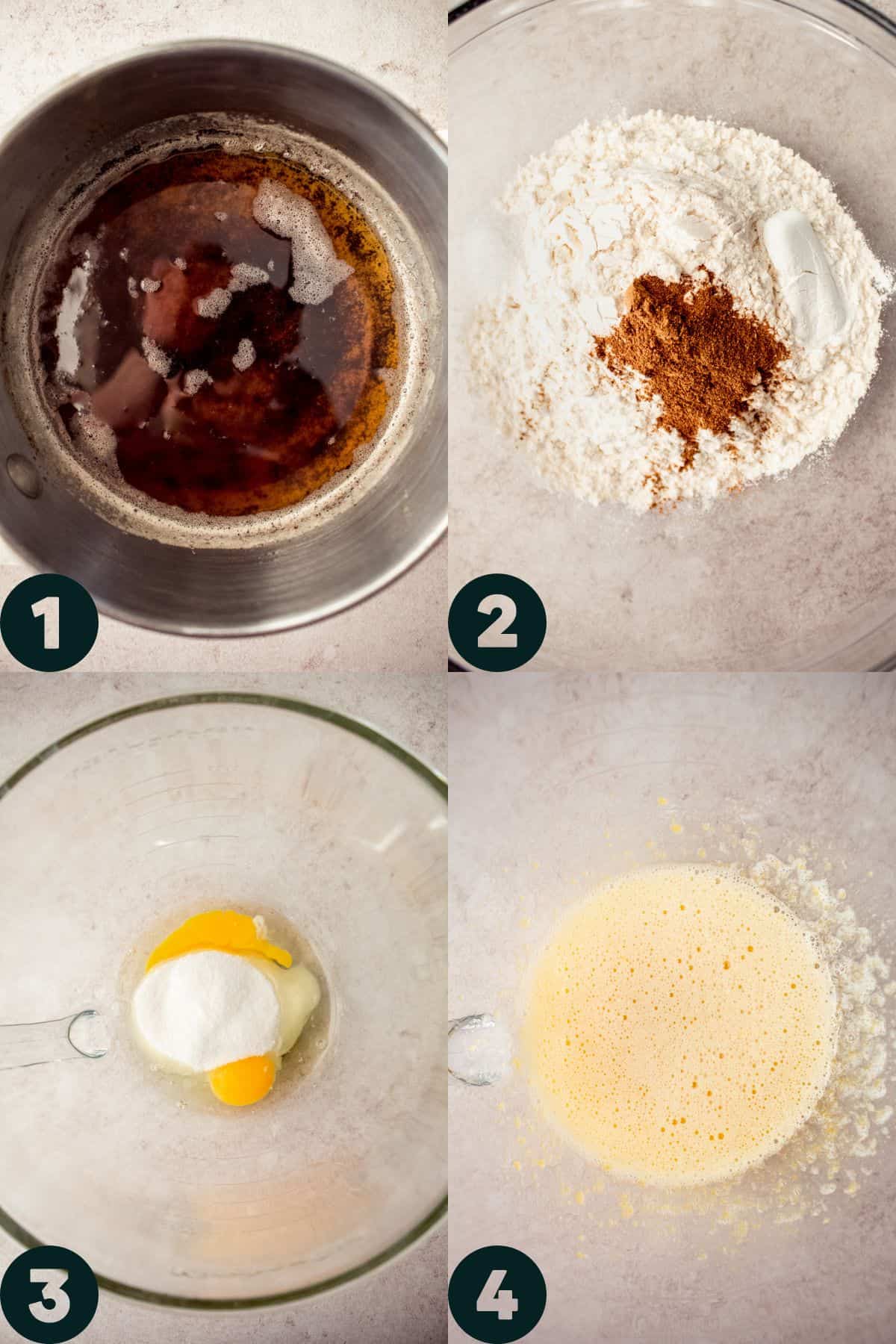 1

2

3

4