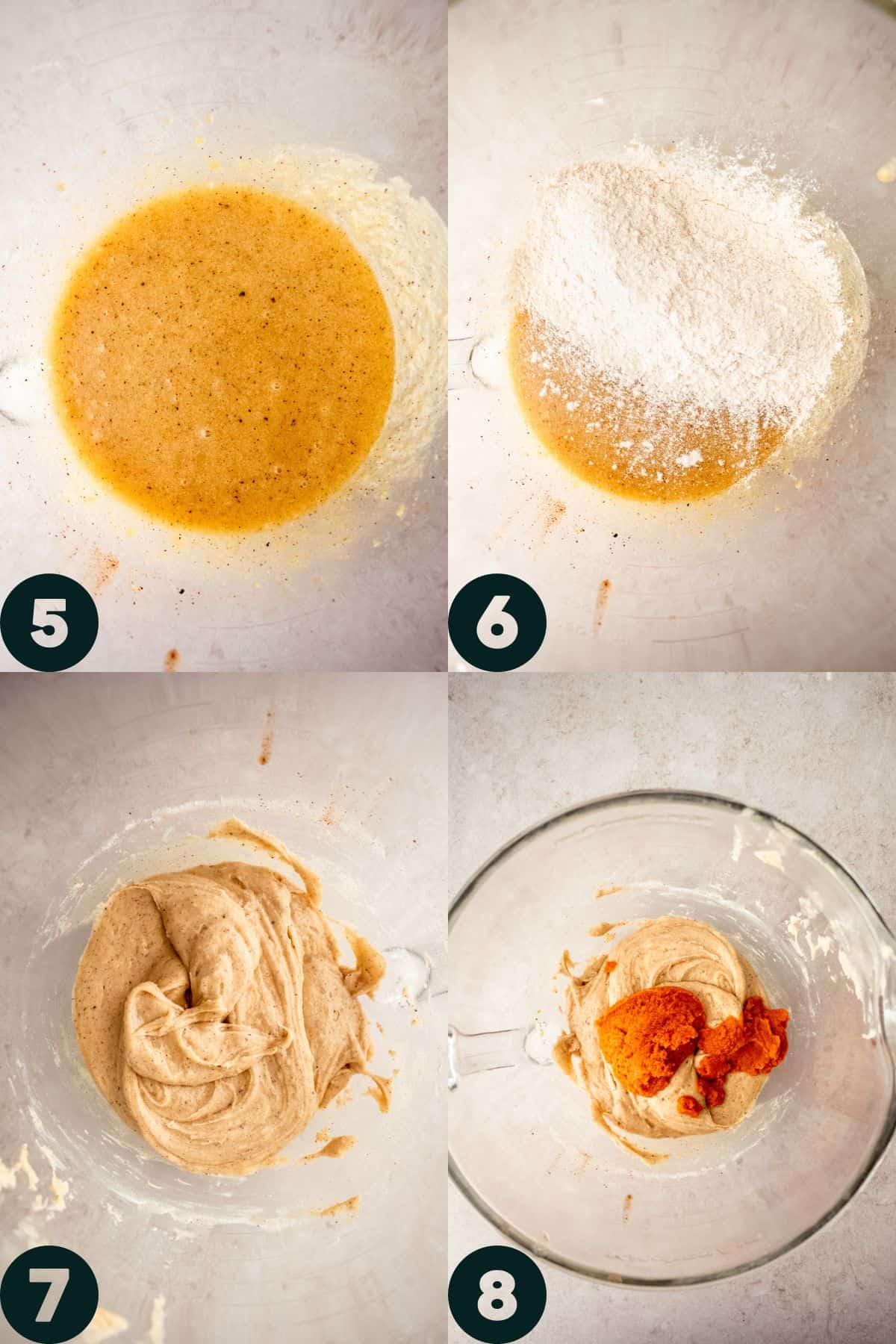 5

6

7

8