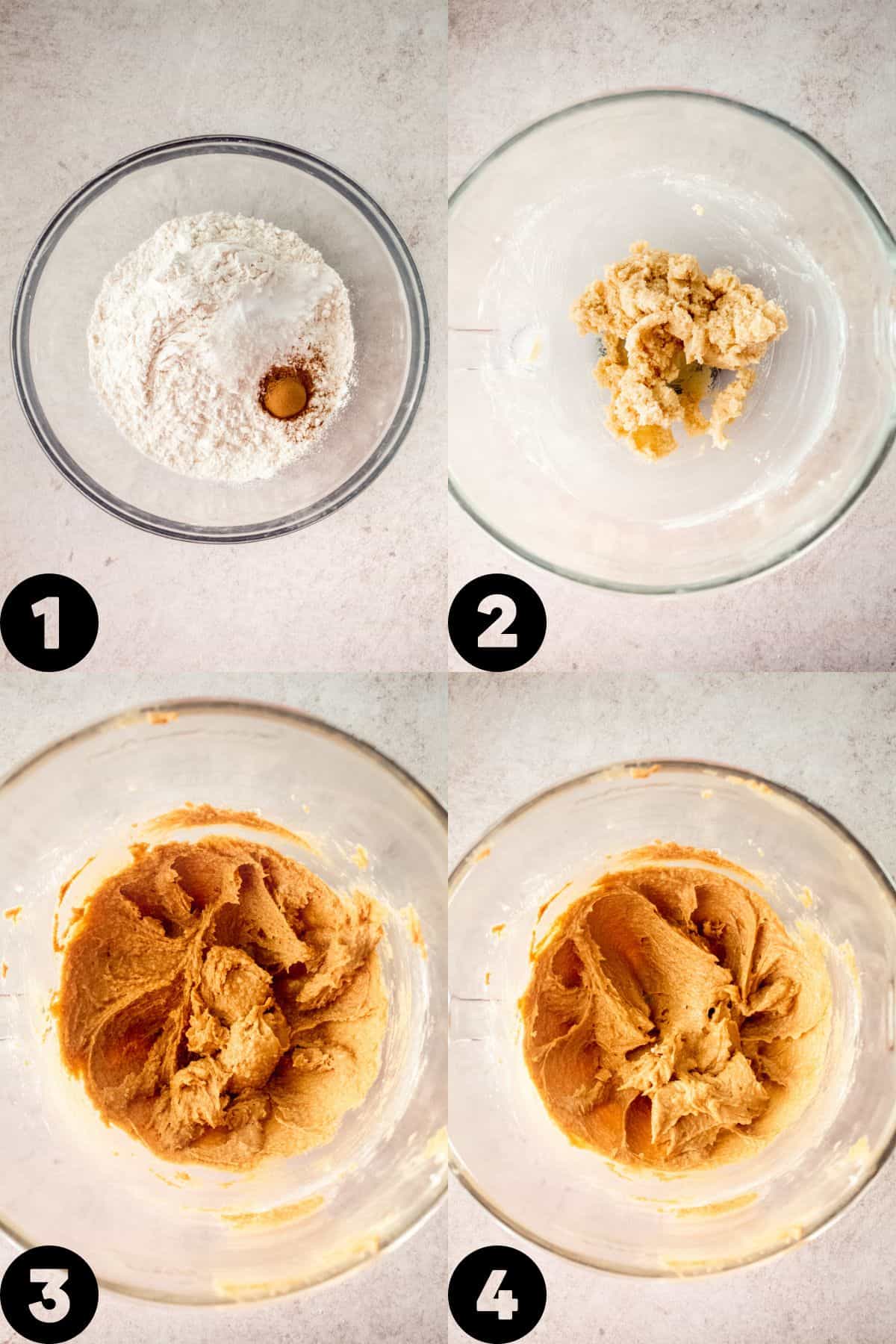 1

2

3

4