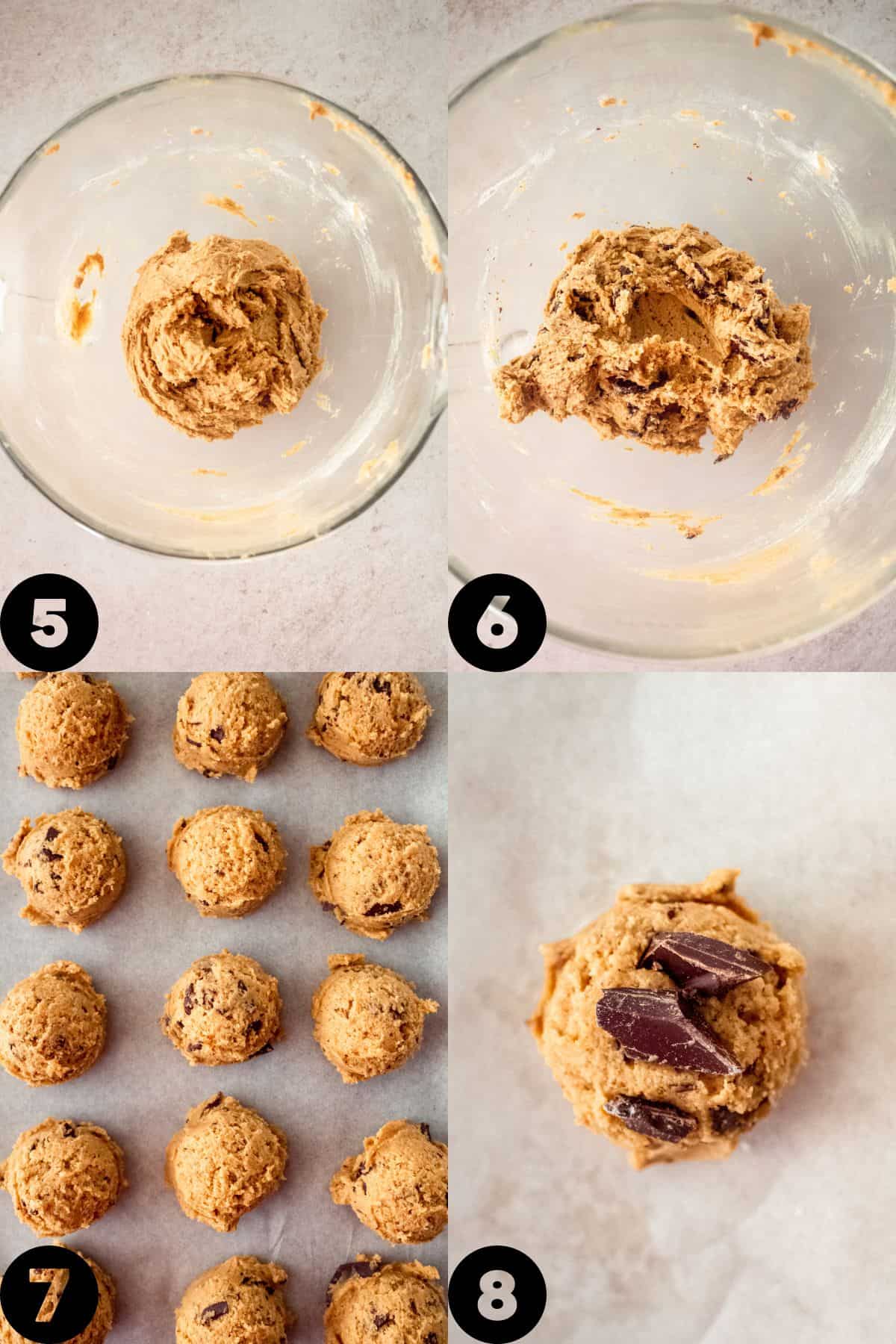 5

6

7

8