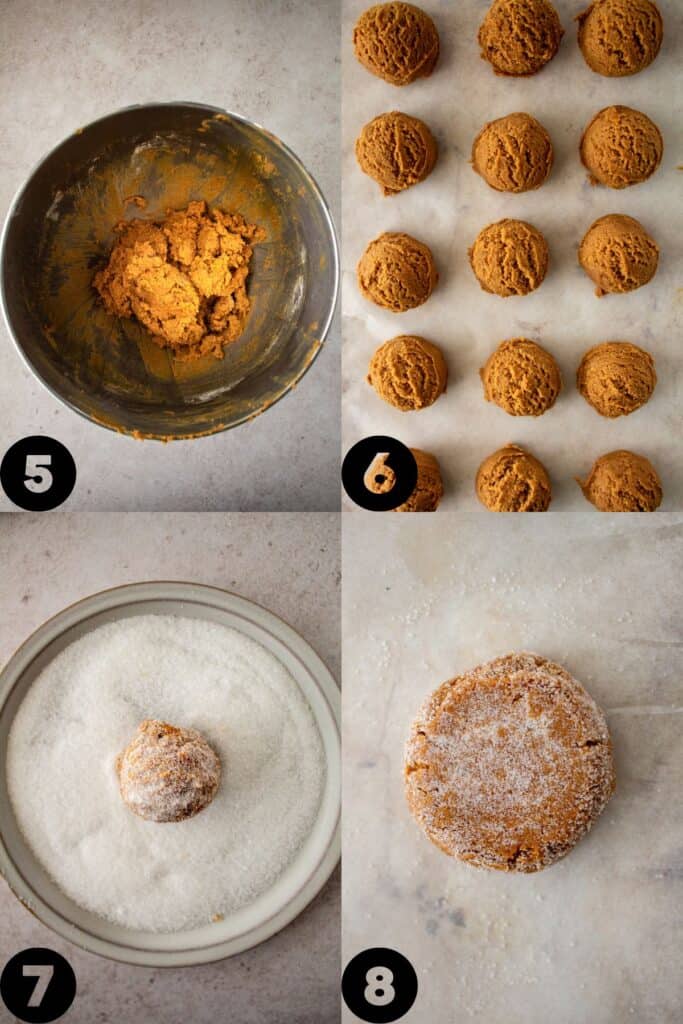 5
6
7
8