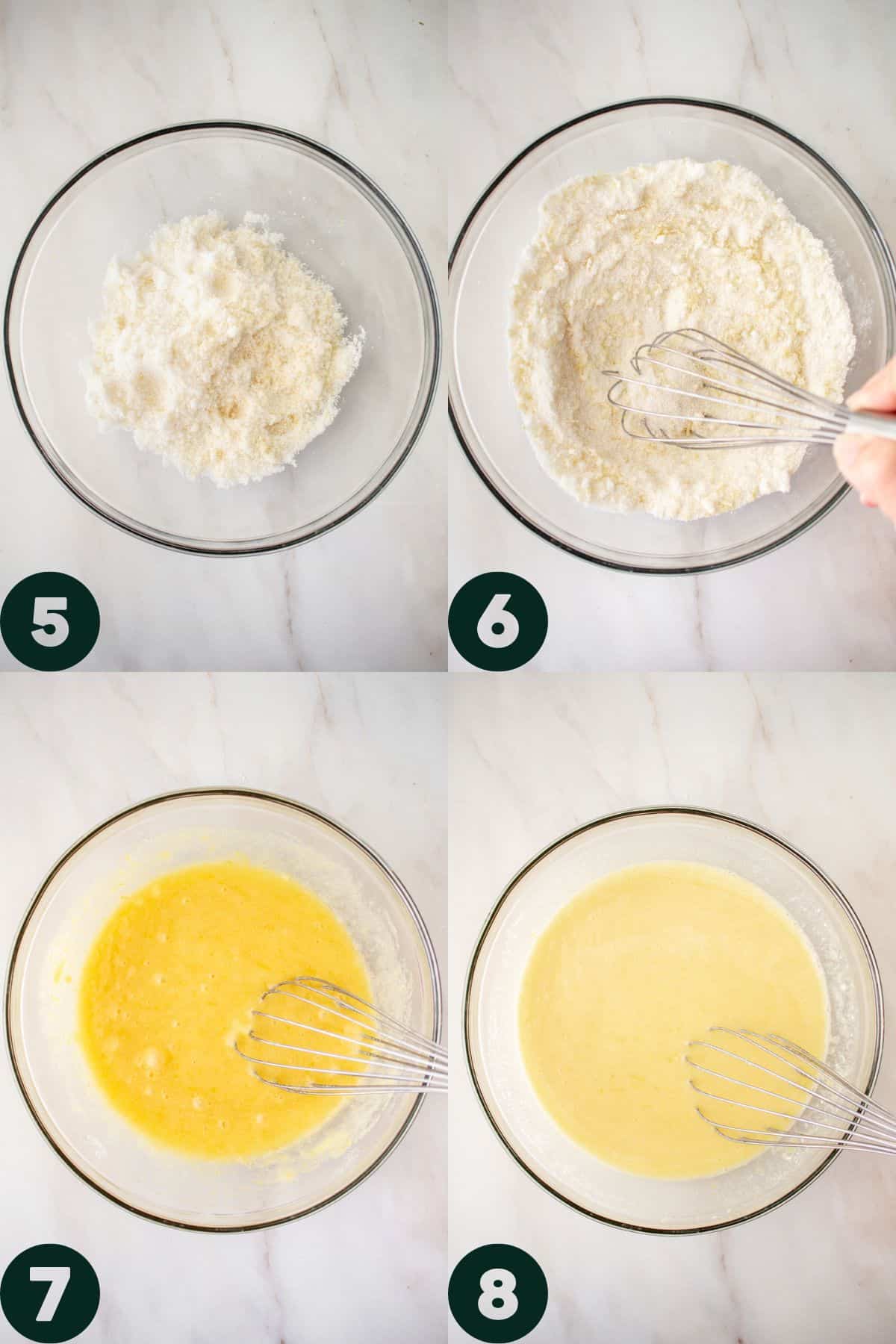 5

6

7

8