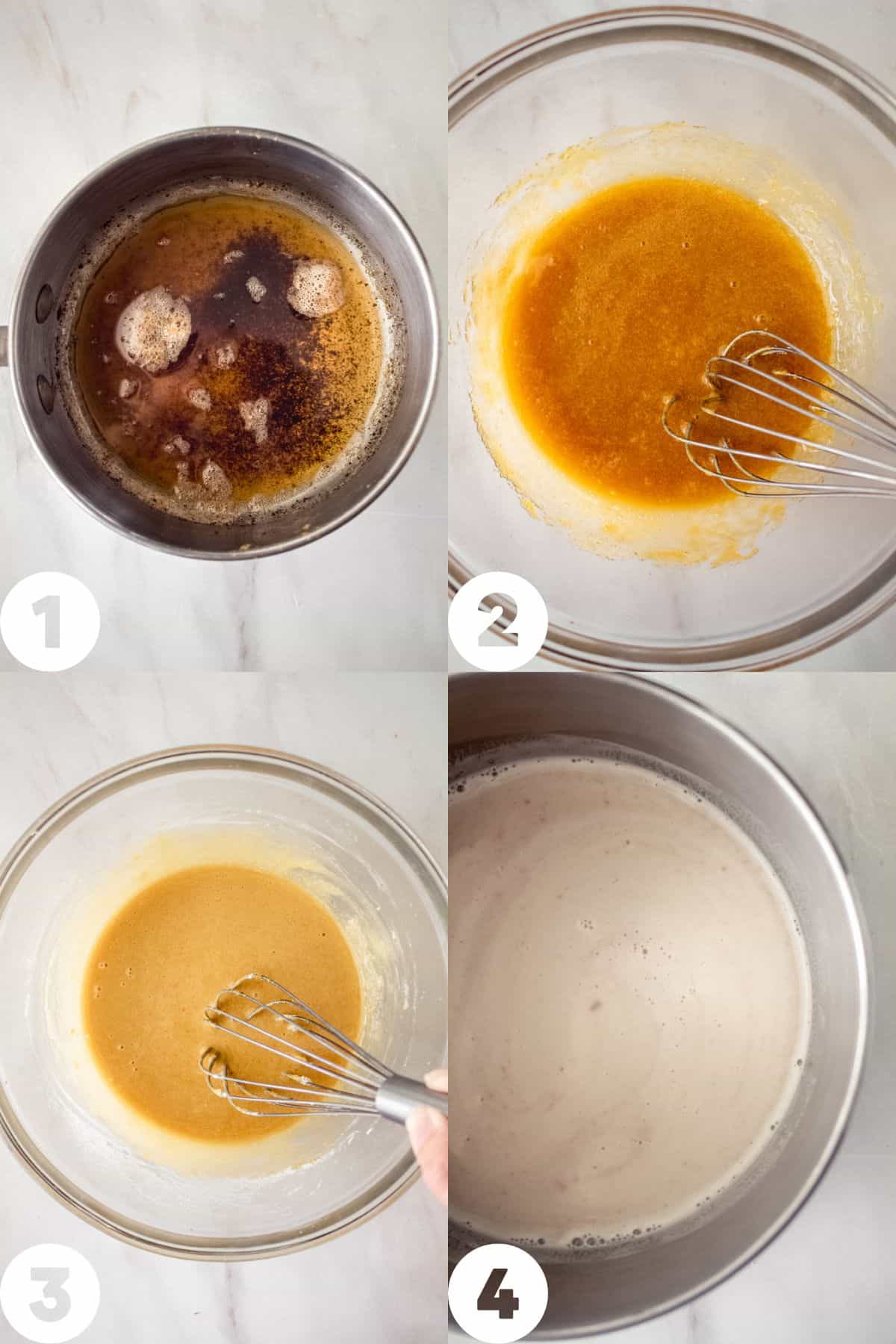 1

2

3

4